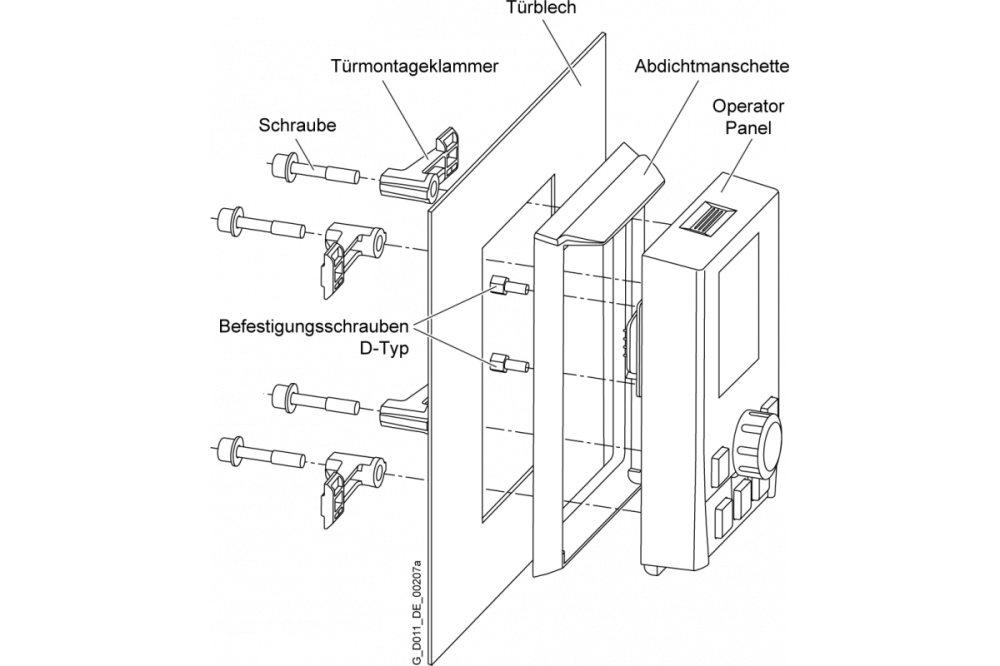 Türblech

Türmontageklammer

Abdichtmanschette

Operator Panel

Schraube

Befestigungsschrauben D-Typ

G_D011_DE_00207a