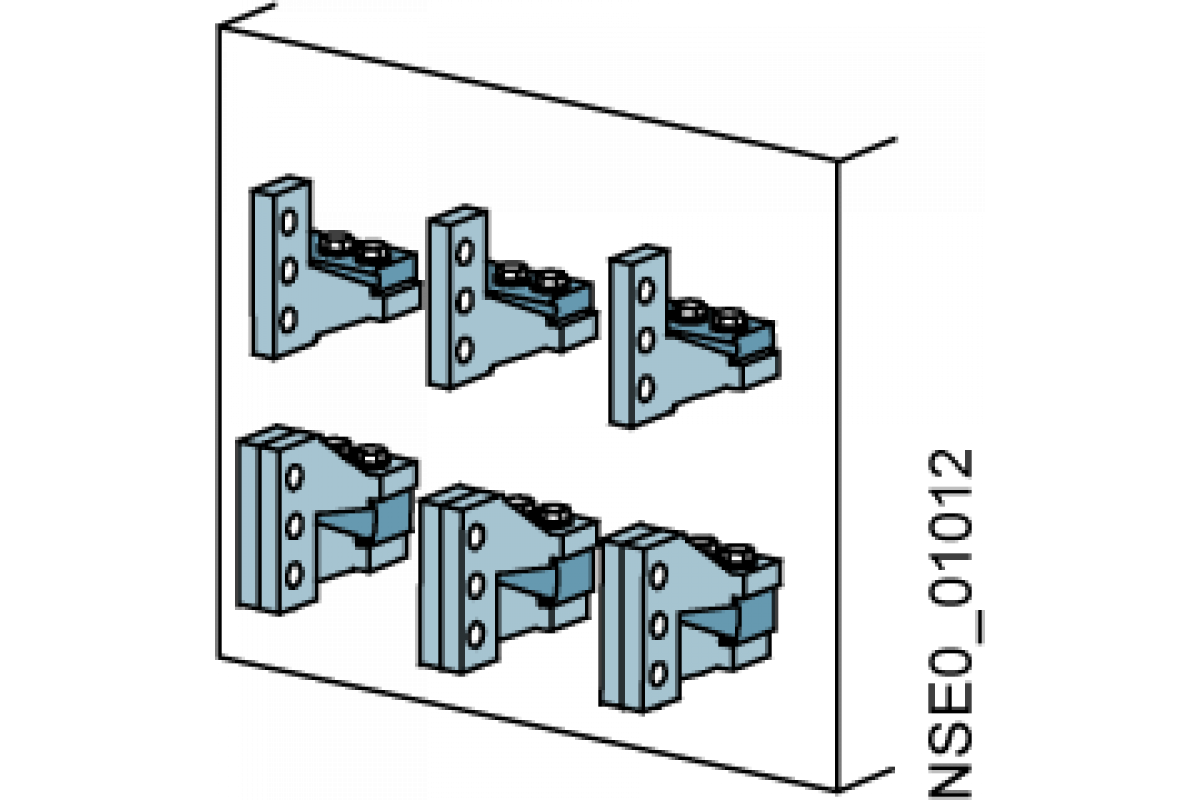 NSE0_01012