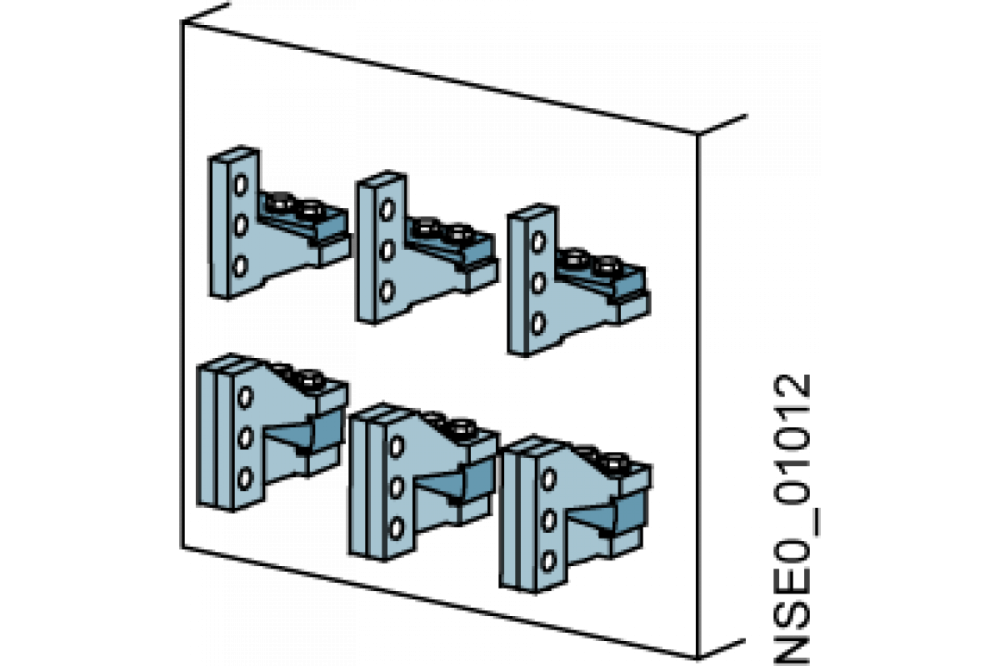 NSE0_01012